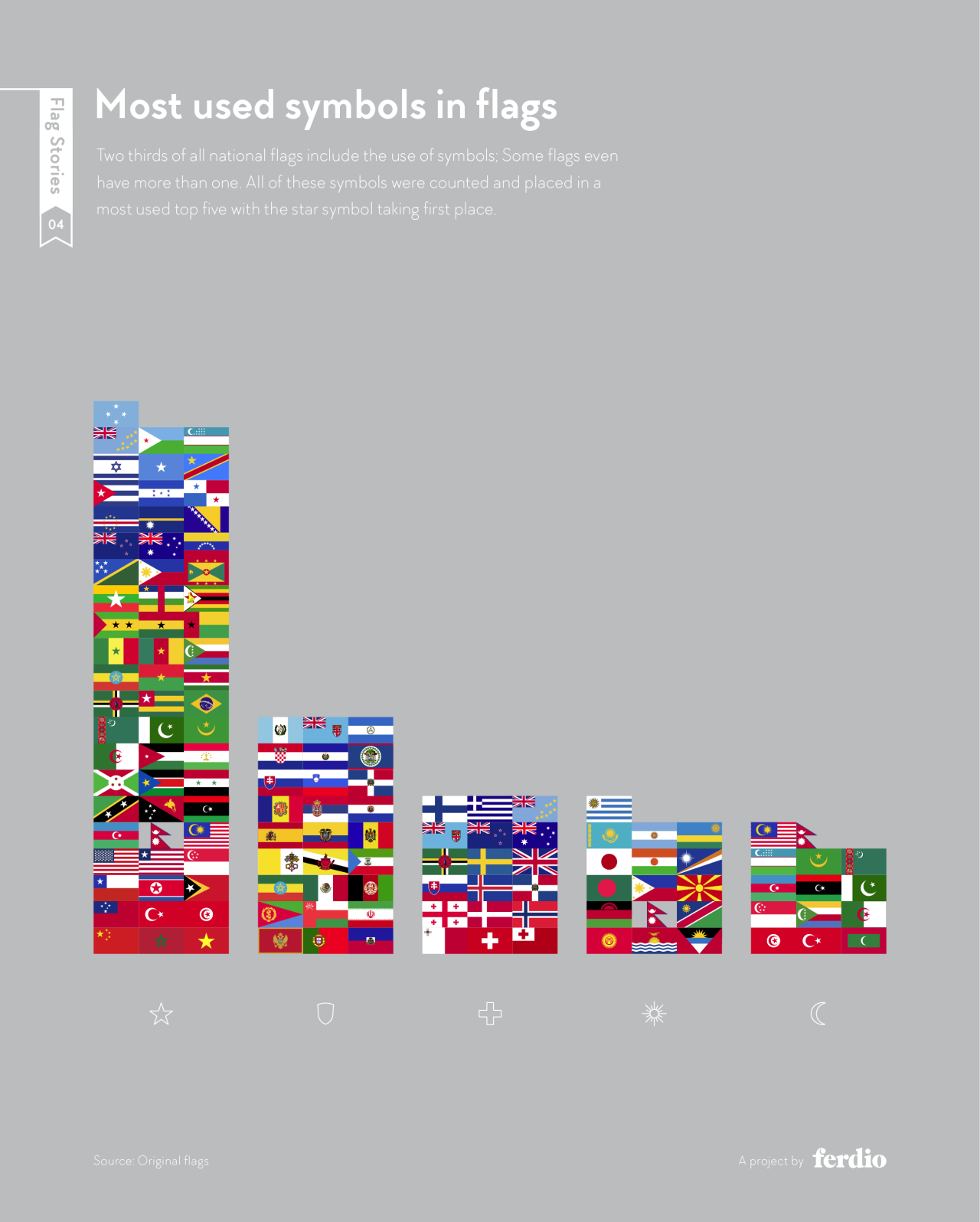 Flag Stories

04

Most used symbols in flags

Two thirds of all national flags include the use of symbols; Some flags even have more than one. All of these symbols were counted and placed in a most used top five with the star symbol taking first place.

Source: Original flags

A project by ferdio